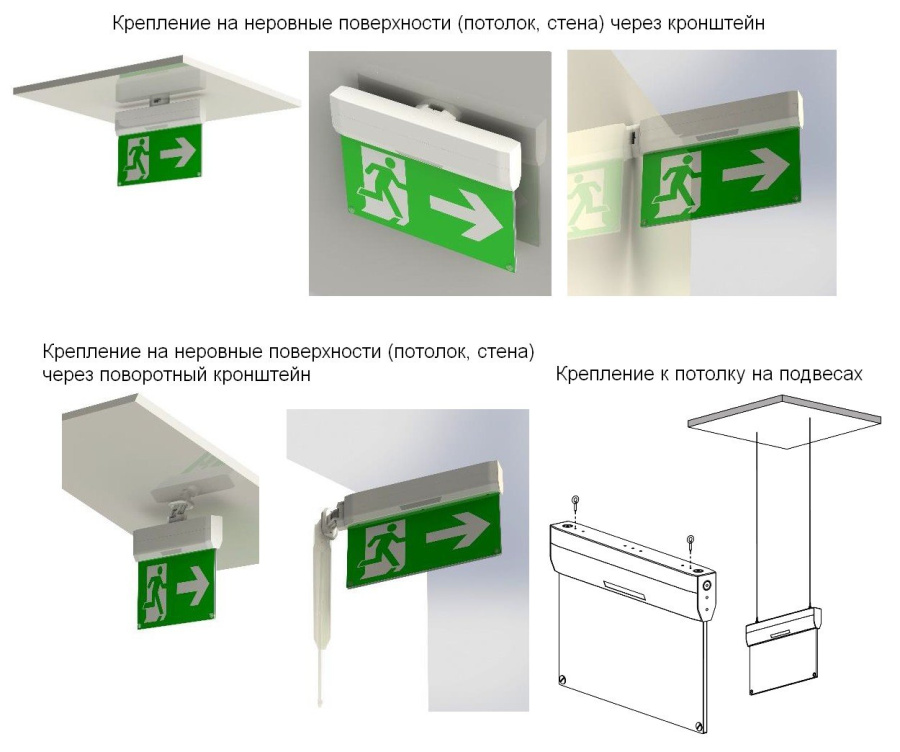 Крепление на неровные поверхности (потолок, стена) через кронштейн

Крепление на неровные поверхности (потолок, стена) через поворотный кронштейн

Крепление к потолку на подвесах