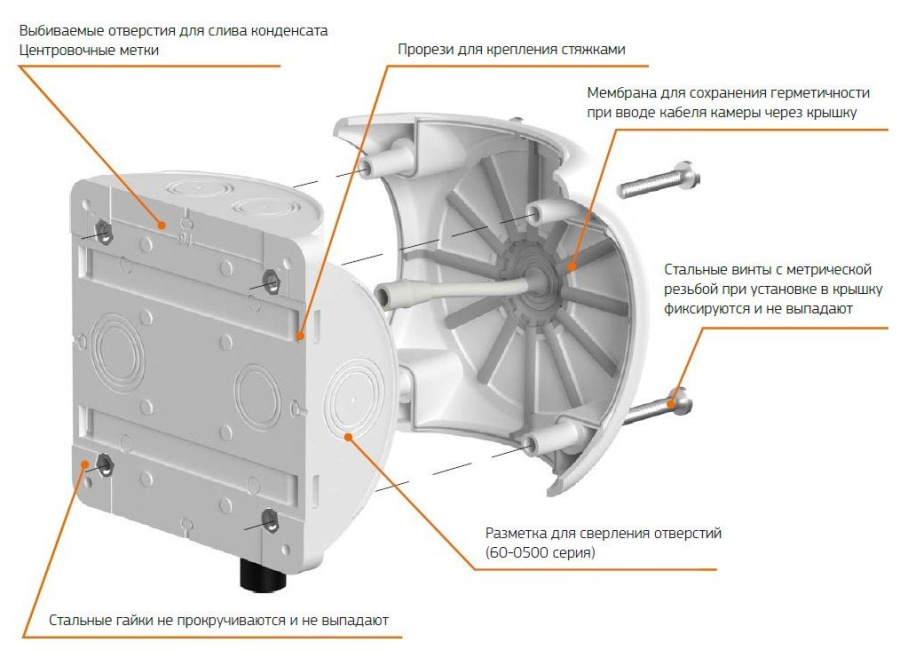 Выбиваемые отверстия для слива конденсата
Центровочные метки

Прорези для крепления стяжками

Мембрана для сохранения герметичности при вводе кабеля камеры через крышку

Стальные винты с метрической резьбой при установке в крышку фиксируются и не выпадают

Разметка для сверления отверстий (60-0500 серия)

Стальные гайки не прокручиваются и не выпадают