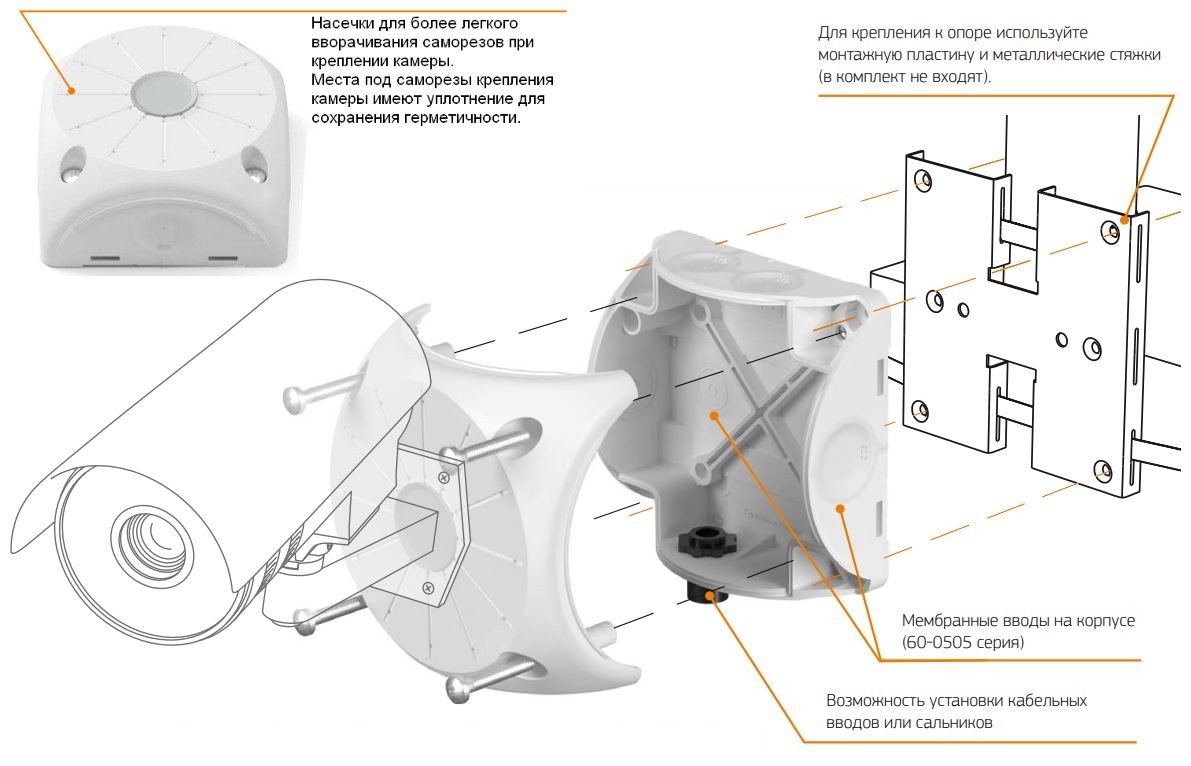 Насечки для более легкого вворачивания саморезов при креплении камеры.
Места под саморезы крепления камеры имеют уплотнение для сохранения герметичности.

Для крепления к опоре используйте монтажную пластину и металлические стяжки (в комплект не входят).

Мембранные вводы на корпусе (60-0505 серия)

Возможность установки кабельных вводов или сальников