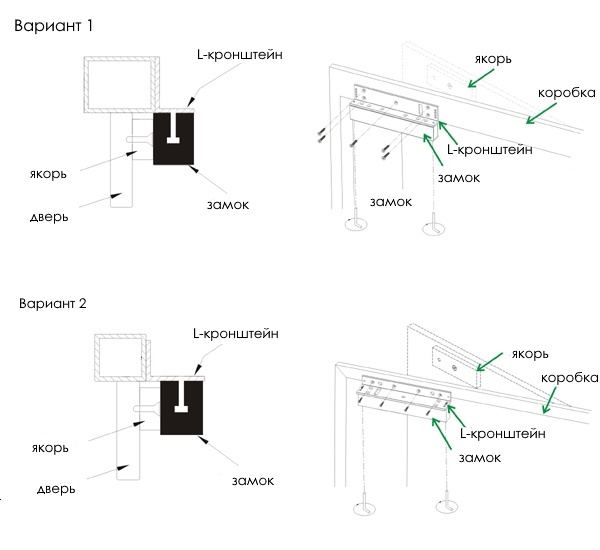 Вариант 1

L-кронштейн

якорь

дверь

замок

якорь

коробка

L-кронштейн

замок

замок

Вариант 2

L-кронштейн

якорь

дверь

замок

якорь

коробка

L-кронштейн

замок