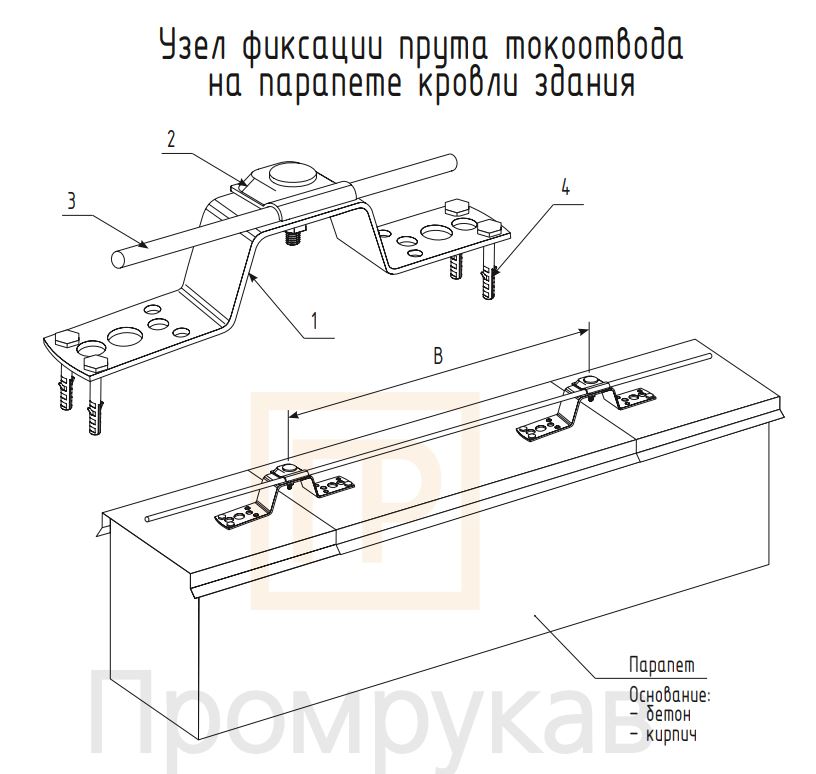 Узел фиксации прута токоотвода на парапете кровли здания

2

3

4

1

B

Парапет

Основание:
– бетон
– кирпич

Промрукав