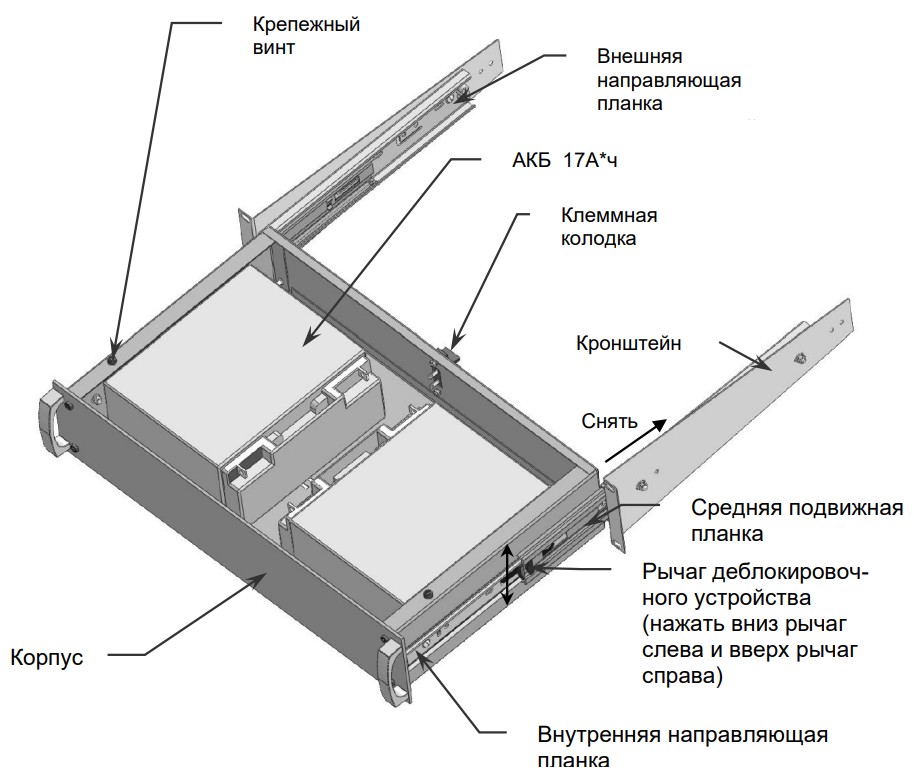 Крепежный винт

Внешняя направляющая планка

АКБ 17А*ч

Клеммная колодка

Кронштейн

Снять

Средняя подвижная планка

Рычаг деблокировочного устройства (нажать вниз рычаг слева и вверх рычаг справа)

Корпус

Внутренняя направляющая планка