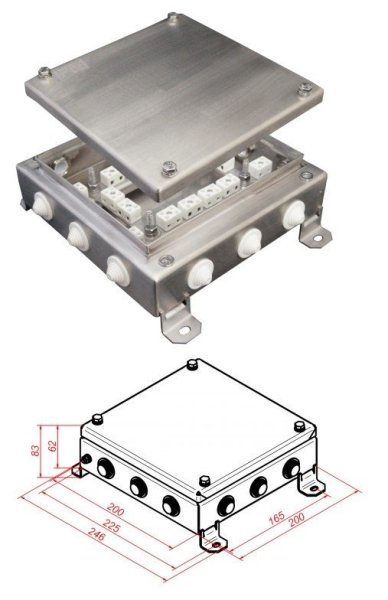 83
62
200
225
246
165
200