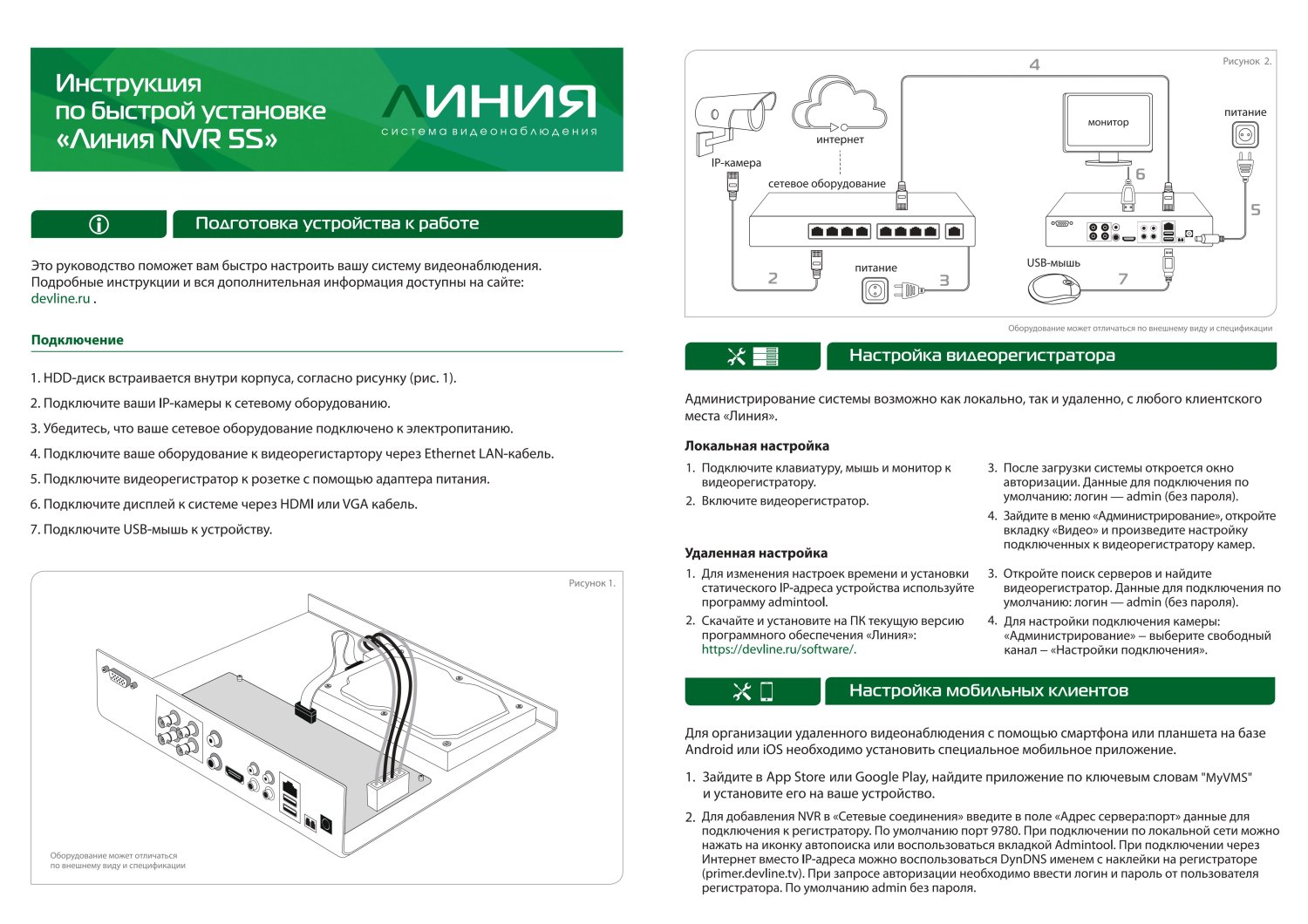 Инструкция по быстрой установке «Линия NVR 5S»

ЛИНИЯ
система видеонаблюдения

Подготовка устройства к работе

Это руководство поможет вам быстро настроить вашу систему видеонаблюдения. Подробные инструкции и вся дополнительная информация доступны на сайте: devline.ru .

Подключение

1. HDD-диск встраивается внутри корпуса, согласно рисунку (рис. 1).

2. Подключите ваши IP-камеры к сетевому оборудованию.

3. Убедитесь, что ваше сетевое оборудование подключено к электропитанию.

4. Подключите ваше оборудование к видеорегистартору через Ethernet LAN-кабель.

5. Подключите видеорегистратор к розетке с помощью адаптера питания.

6. Подключите дисплей к системе через HDMI или VGA кабель.

7. Подключите USB-мышь к устройству.

Рисунок 1.

Оборудование может отличаться по внешнему виду и спецификации

Рисунок 2.

4

интернет

IP-камера

сетевое оборудование

монитор

питание

6

5

2

питание

3

USB-мышь

7

Оборудование может отличаться по внешнему виду и спецификации

Настройка видеорегистратора

Администрирование системы возможно как локально, так и удаленно, с любого клиентского места «Линия».

Локальная настройка

1. Подключите клавиатуру, мышь и монитор к видеорегистратору.

2. Включите видеорегистратор.

3. После загрузки системы откроется окно авторизации. Данные для подключения по умолчанию: логин — admin (без пароля).

4. Зайдите в меню «Администрирование», откройте вкладку «Видео» и произведите настройку подключенных к видеорегистратору камер.

Удаленная настройка

1. Для изменения настроек времени и установки статического IP-адреса устройства используйте программу admintool.

2. Скачайте и установите на ПК текущую версию программного обеспечения «Линия»: https://devline.ru/software/.

3. Откройте поиск серверов и найдите видеорегистратор. Данные для подключения по умолчанию: логин — admin (без пароля).

4. Для настройки подключения камеры: «Администрирование» – выберите свободный канал – «Настройки подключения».

Настройка мобильных клиентов

Для организации удаленного видеонаблюдения с помощью смартфона или планшета на базе Android или iOS необходимо установить специальное мобильное приложение.

1. Зайдите в App Store или Google Play, найдите приложение по ключевым словам "MyVMS" и установите его на ваше устройство.

2. Для добавления NVR в «Сетевые соединения» введите в поле «Адрес сервера:порт» данные для подключения к регистратору. По умолчанию порт 9780. При подключении по локальной сети можно нажать на иконку автопоиска или воспользоваться вкладкой Admintool. При подключении через Интернет вместо IP-адреса можно воспользоваться DynDNS именем с наклейки на регистраторе (primer.devline.tv). При запросе авторизации необходимо ввести логин и пароль от пользователя регистратора. По умолчанию admin без пароля.