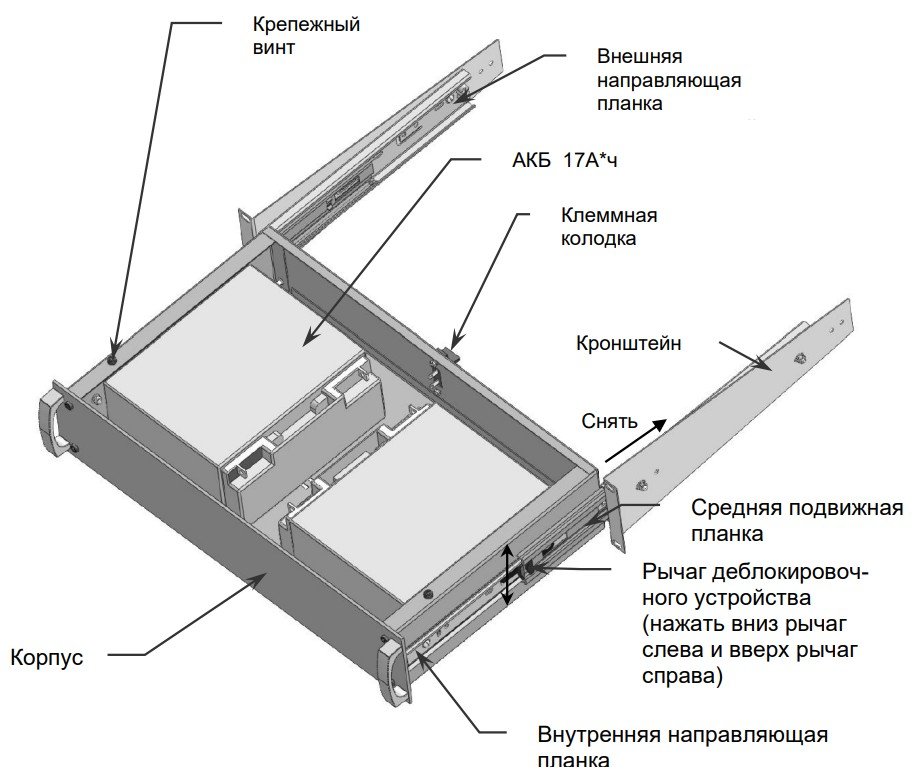 Крепежный винт

Внешняя направляющая планка

АКБ 17А*ч

Клеммная колодка

Кронштейн

Снять

Средняя подвижная планка

Рычаг деблокировочного устройства (нажать вниз рычаг слева и вверх рычаг справа)

Корпус

Внутренняя направляющая планка